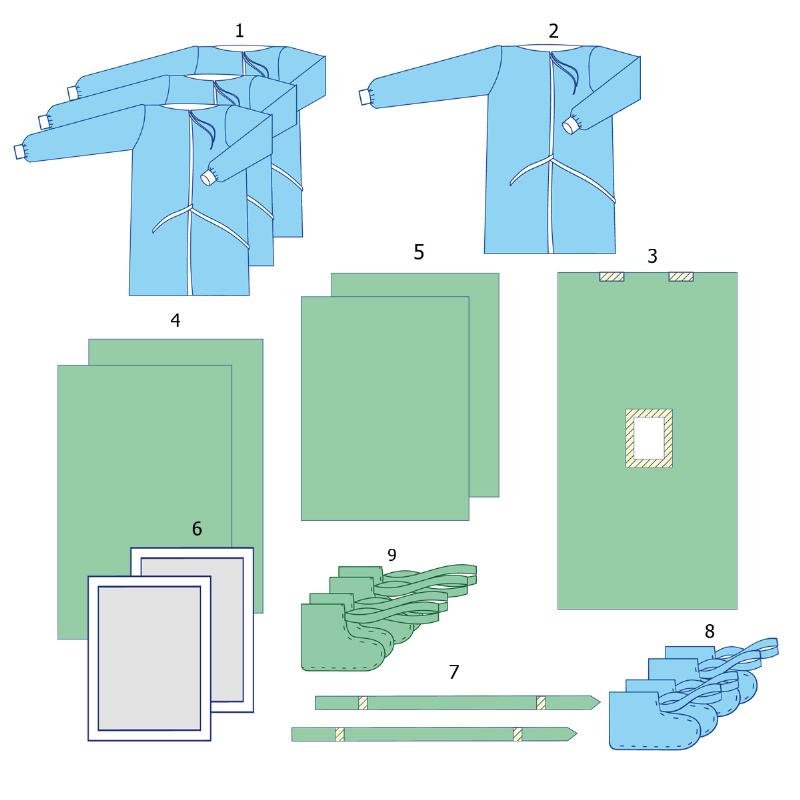 1
2
5
3
4
6
9
7
8